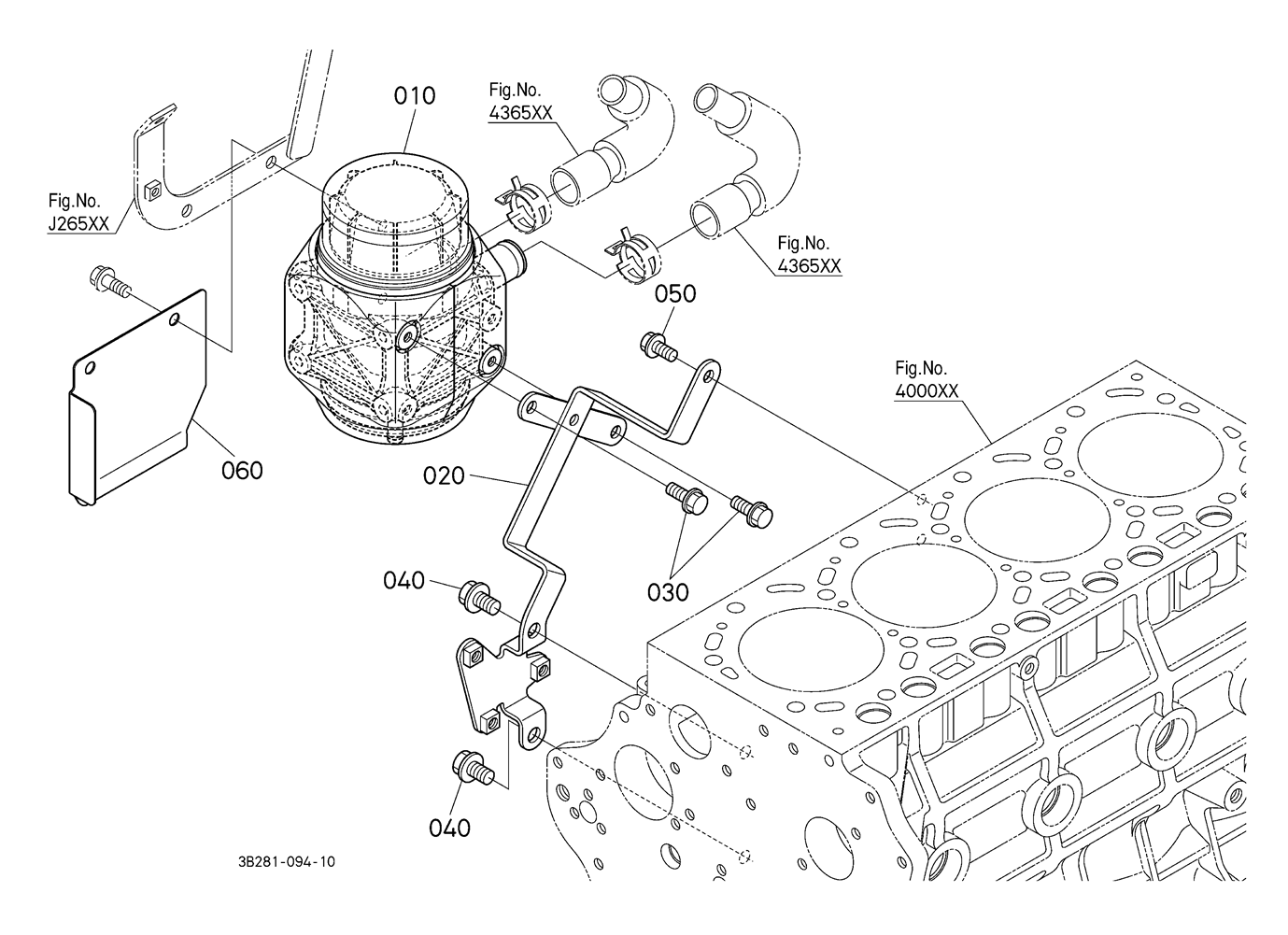 010

Fig.No.
4365XX

Fig.No.
J265XX

Fig.No.
4365XX

050

Fig.No.
4000XX

060

020

030

040

040

3B281-094-10